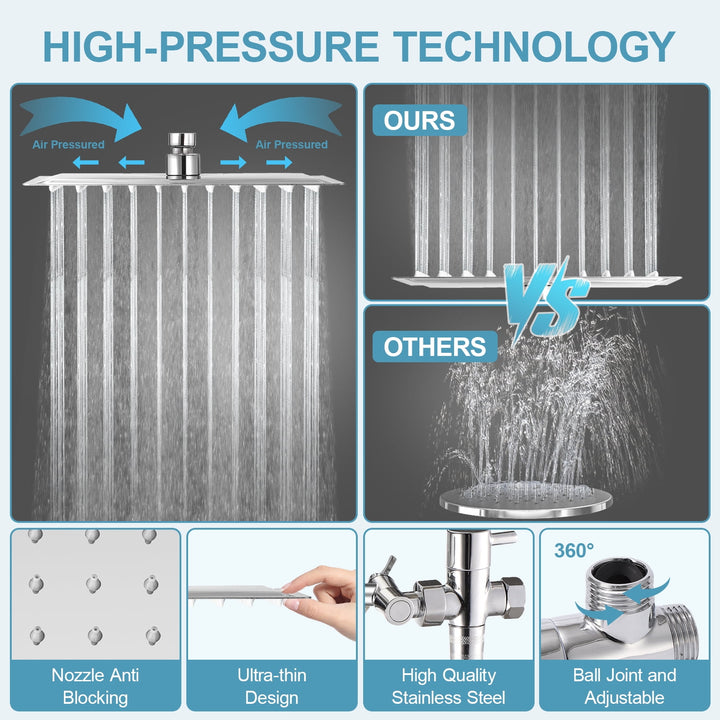 HIGH-PRESSURE TECHNOLOGY

Air Pressured

Air Pressured

OURS

VS

OTHERS

360°

Nozzle Anti Blocking

Ultra-thin Design

High Quality Stainless Steel

Ball Joint and Adjustable