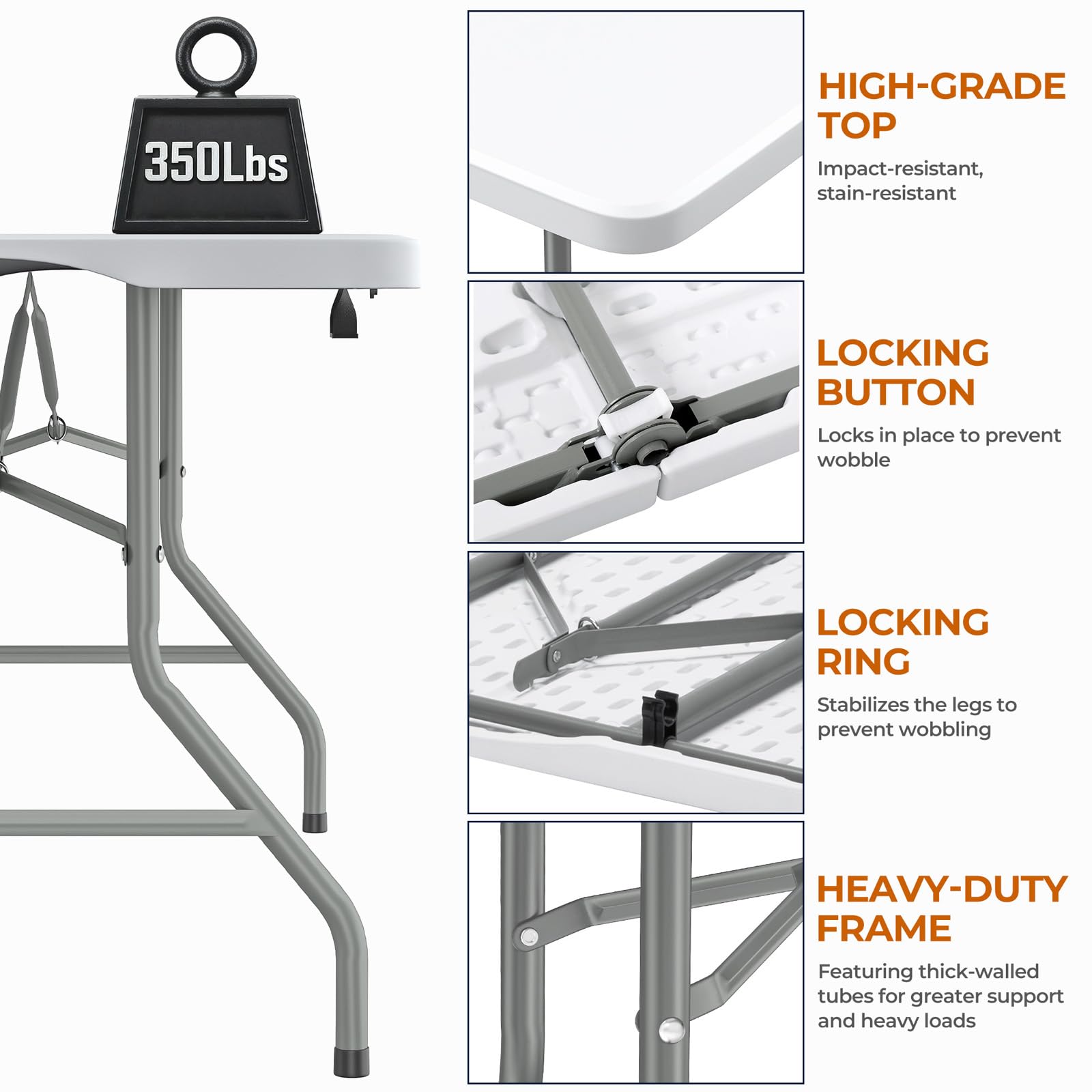 350Lbs

HIGH-GRADE TOP

Impact-resistant, stain-resistant

LOCKING BUTTON

Locks in place to prevent wobble

LOCKING RING

Stabilizes the legs to prevent wobbling

HEAVY-DUTY FRAME

Featuring thick-walled tubes for greater support and heavy loads