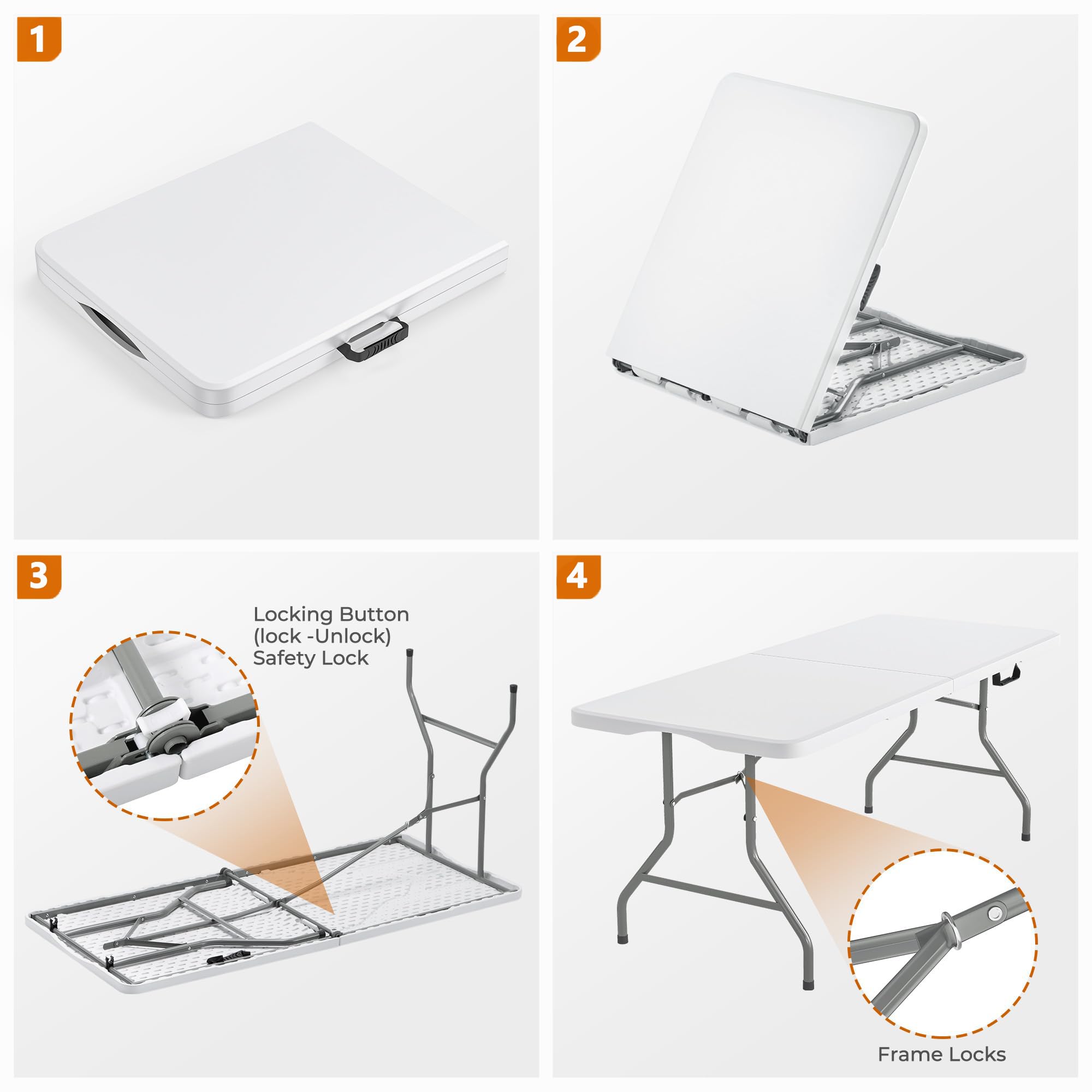 1

2

3

Locking Button
(lock -Unlock)
Safety Lock

4

Frame Locks